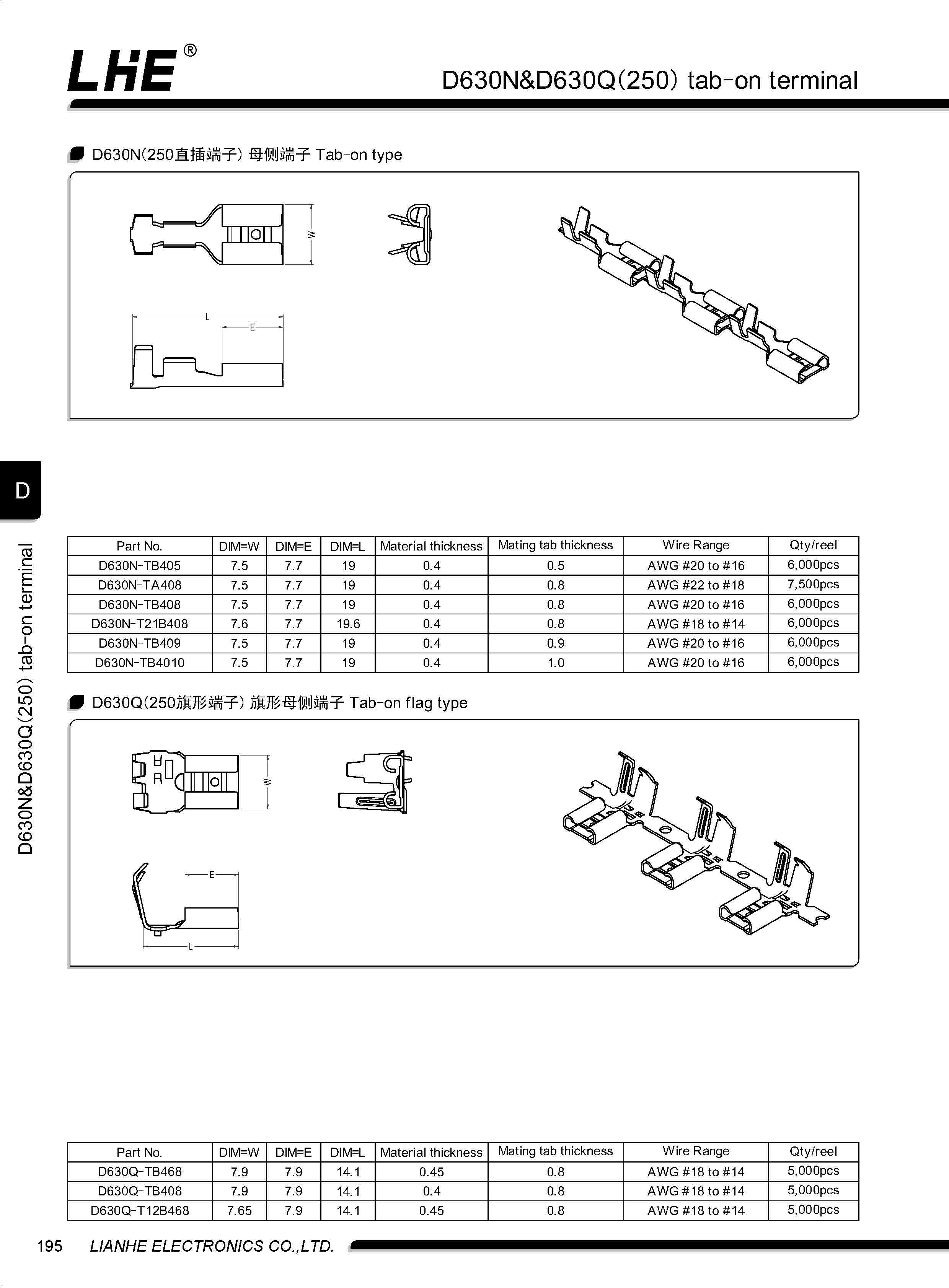 LHE®

D630N&D630Q(250) tab-on terminal

D630N(250直插端子) 母侧端子 Tab-on type

W

L

E

D

D630N&D630Q(250) tab-on terminal

| Part No. | DIM=W | DIM=E | DIM=L | Material thickness | Mating tab thickness | Wire Range | Qty/reel |
|---|---|---|---|---|---|---|---|
| D630N-TB405 | 7.5 | 7.7 | 19 | 0.4 | 0.5 | AWG #20 to #16 | 6,000pcs |
| D630N-TA408 | 7.5 | 7.7 | 19 | 0.4 | 0.8 | AWG #22 to #18 | 7,500pcs |
| D630N-TB408 | 7.5 | 7.7 | 19 | 0.4 | 0.8 | AWG #20 to #16 | 6,000pcs |
| D630N-T21B408 | 7.6 | 7.7 | 19.6 | 0.4 | 0.8 | AWG #18 to #14 | 6,000pcs |
| D630N-TB409 | 7.5 | 7.7 | 19 | 0.4 | 0.9 | AWG #20 to #16 | 6,000pcs |
| D630N-TB4010 | 7.5 | 7.7 | 19 | 0.4 | 1.0 | AWG #20 to #16 | 6,000pcs |

D630Q(250旗形端子) 旗形母侧端子 Tab-on flag type

W

E

L

| Part No. | DIM=W | DIM=E | DIM=L | Material thickness | Mating tab thickness | Wire Range | Qty/reel |
|---|---|---|---|---|---|---|---|
| D630Q-TB468 | 7.9 | 7.9 | 14.1 | 0.45 | 0.8 | AWG #18 to #14 | 5,000pcs |
| D630Q-TB408 | 7.9 | 7.9 | 14.1 | 0.4 | 0.8 | AWG #18 to #14 | 5,000pcs |
| D630Q-T12B468 | 7.65 | 7.9 | 14.1 | 0.45 | 0.8 | AWG #18 to #14 | 5,000pcs |

195 LIANHE ELECTRONICS CO.,LTD.